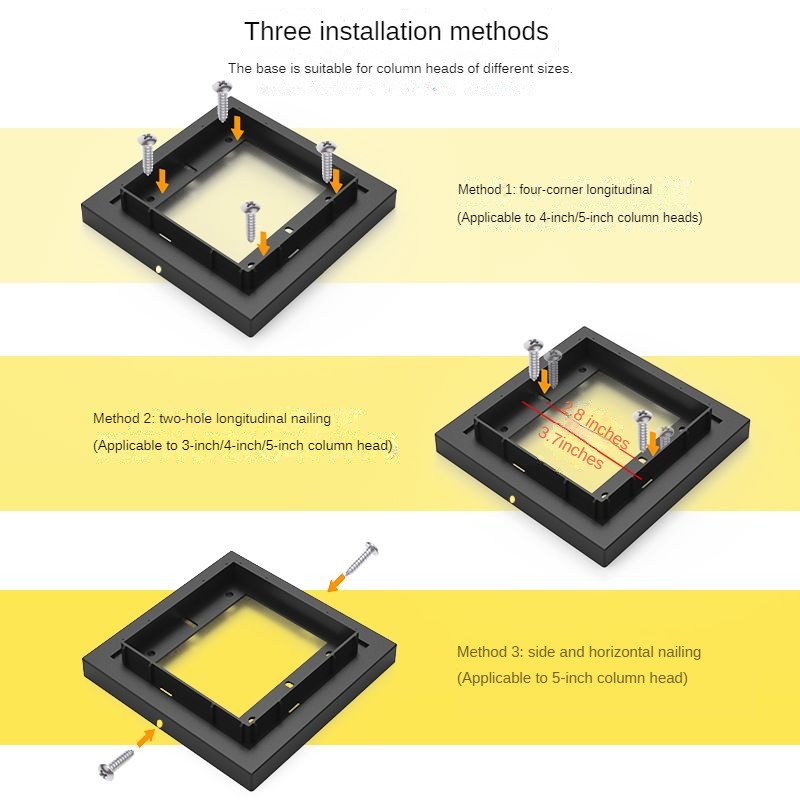 Three installation methods

The base is suitable for column heads of different sizes.

Method 1: four-corner longitudinal

(Applicable to 4-inch/5-inch column heads)

Method 2: two-hole longitudinal nailing

(Applicable to 3-inch/4-inch/5-inch column head)

2.8 inches

3.7inches

Method 3: side and horizontal nailing

(Applicable to 5-inch column head)